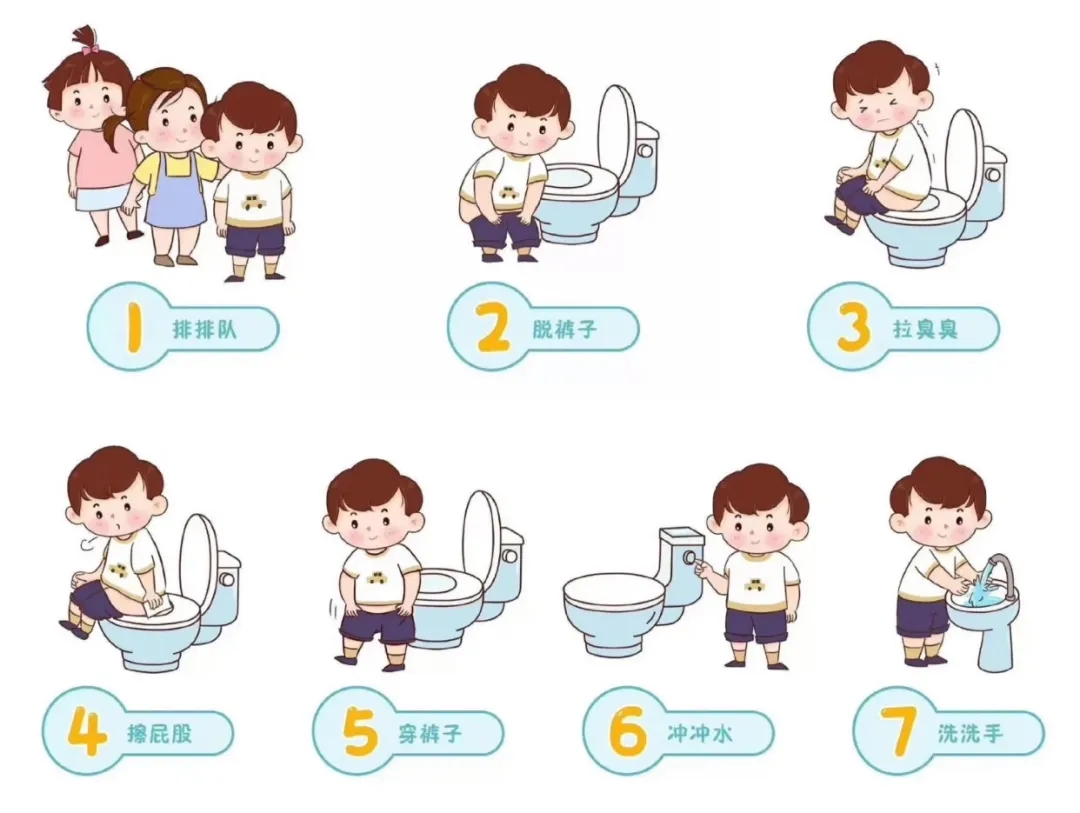 1 排排队

2 脱裤子

3 拉臭臭

4 擦屁股

5 穿裤子

6 冲冲水

7 洗洗手